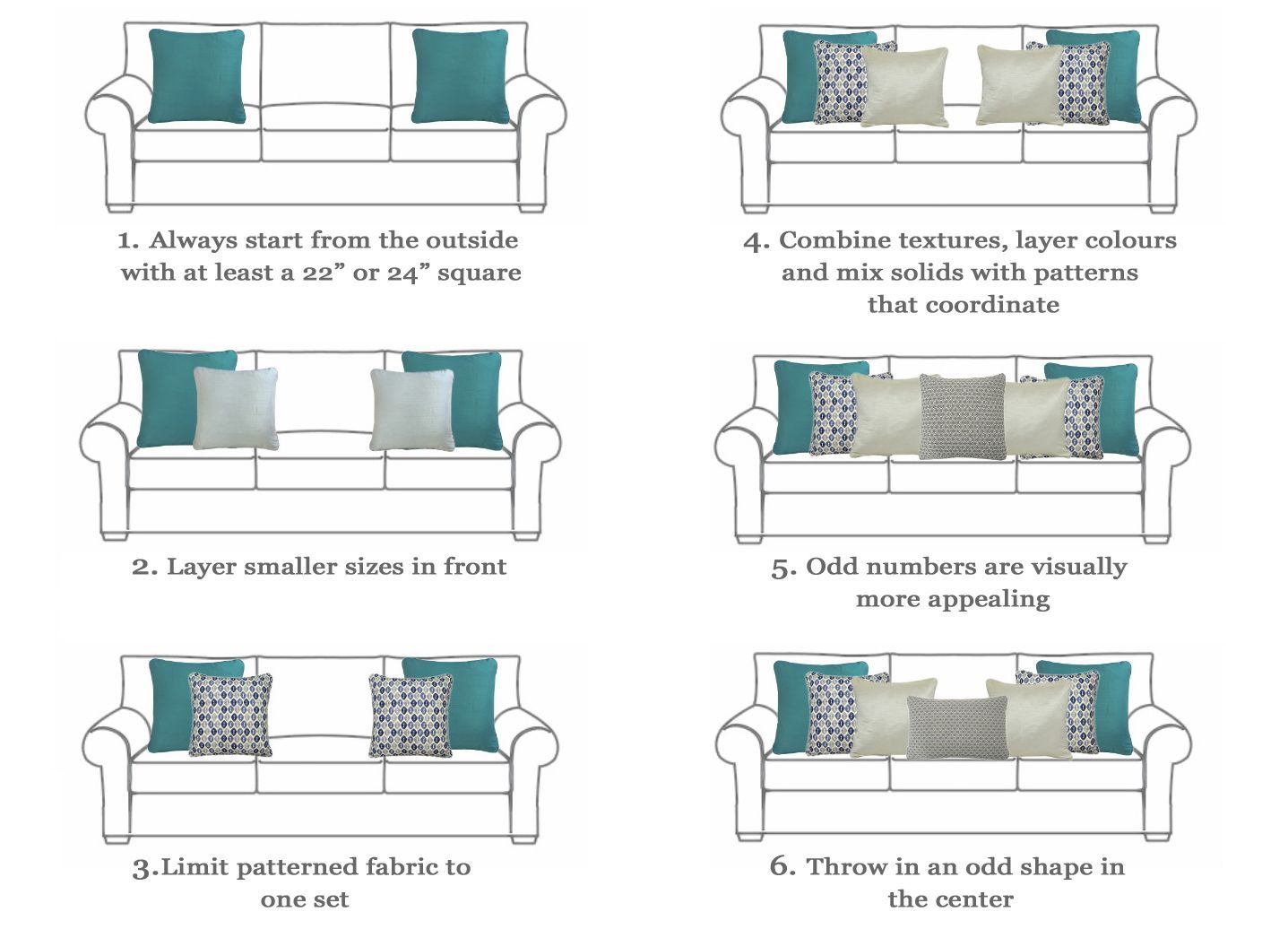 1. Always start from the outside with at least a 22” or 24” square

2. Layer smaller sizes in front

3.Limit patterned fabric to one set

4. Combine textures, layer colours and mix solids with patterns that coordinate

5. Odd numbers are visually more appealing

6. Throw in an odd shape in the center