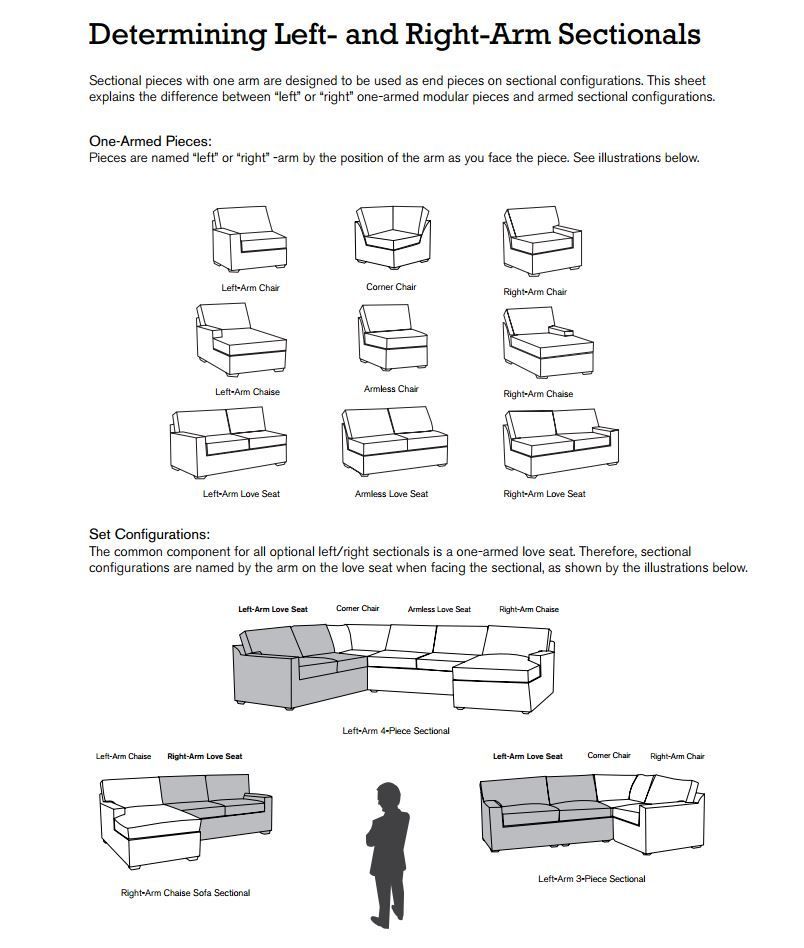 Determining Left- and Right-Arm Sectionals

Sectional pieces with one arm are designed to be used as end pieces on sectional configurations. This sheet explains the difference between "left" or "right" one-armed modular pieces and armed sectional configurations.

One-Armed Pieces:
Pieces are named "left" or "right" -arm by the position of the arm as you face the piece. See illustrations below.

Left-Arm Chair

Corner Chair

Right-Arm Chair

Left-Arm Chaise

Armless Chair

Right-Arm Chaise

Left-Arm Love Seat

Armless Love Seat

Right-Arm Love Seat

Set Configurations:
The common component for all optional left/right sectionals is a one-armed love seat. Therefore, sectional configurations are named by the arm on the love seat when facing the sectional, as shown by the illustrations below.

Left-Arm Love Seat Corner Chair Armless Love Seat Right-Arm Chaise

Left-Arm 4-Piece Sectional

Left-Arm Chaise Right-Arm Love Seat

Right-Arm Chaise Sofa Sectional

Left-Arm Love Seat Corner Chair Right-Arm Chair

Left-Arm 3-Piece Sectional