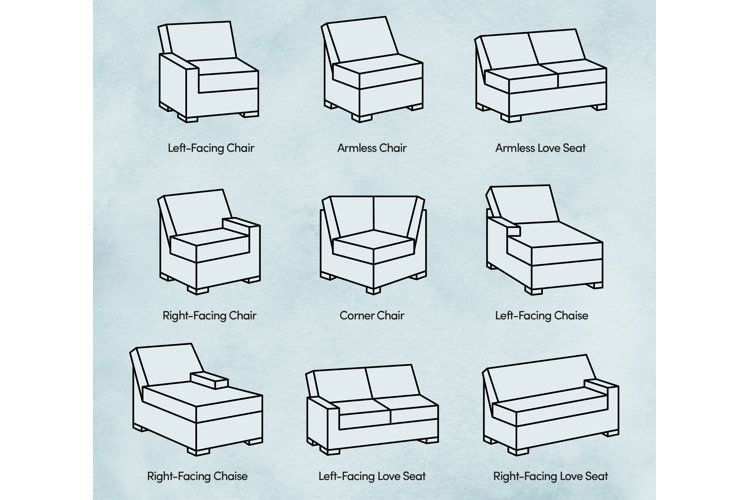 Left-Facing Chair

Armless Chair

Armless Love Seat

Right-Facing Chair

Corner Chair

Left-Facing Chaise

Right-Facing Chaise

Left-Facing Love Seat

Right-Facing Love Seat