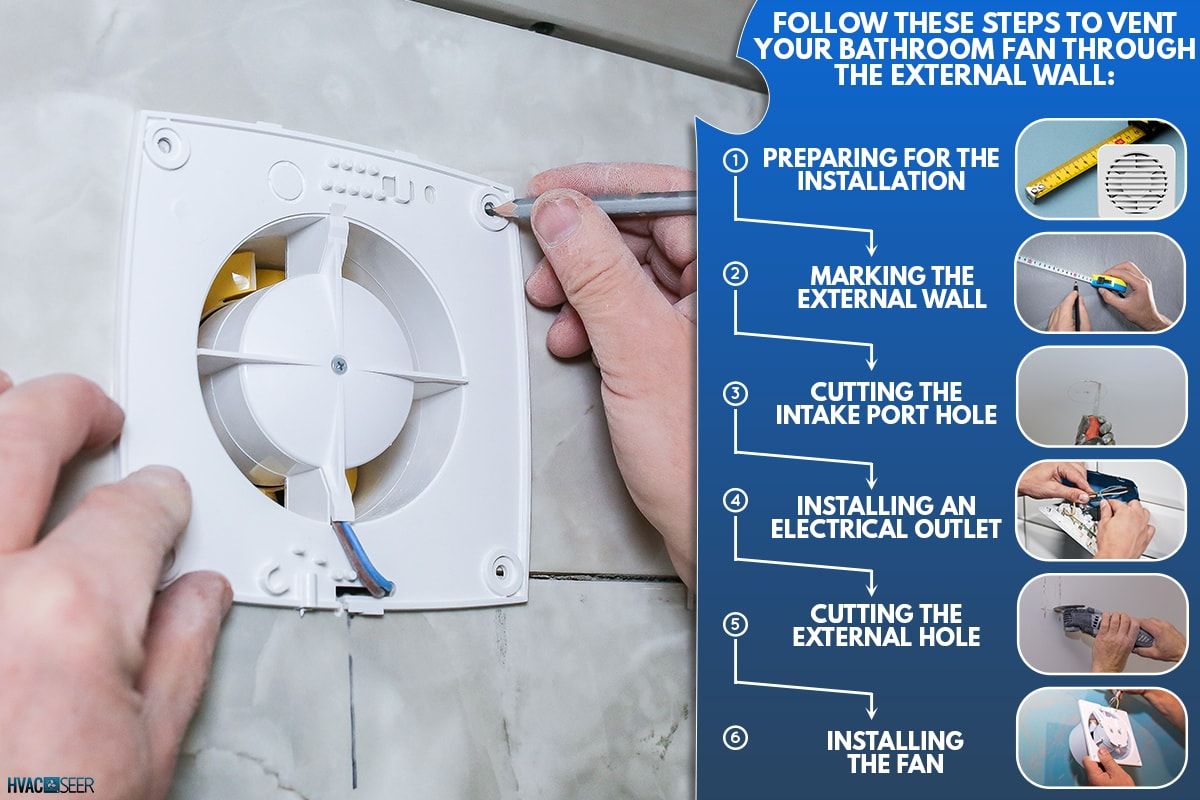 FOLLOW THESE STEPS TO VENT YOUR BATHROOM FAN THROUGH THE EXTERNAL WALL:

1 PREPARING FOR THE INSTALLATION

2 MARKING THE EXTERNAL WALL

3 CUTTING THE INTAKE PORT HOLE

4 INSTALLING AN ELECTRICAL OUTLET

5 CUTTING THE EXTERNAL HOLE

6 INSTALLING THE FAN

HVAC SEER