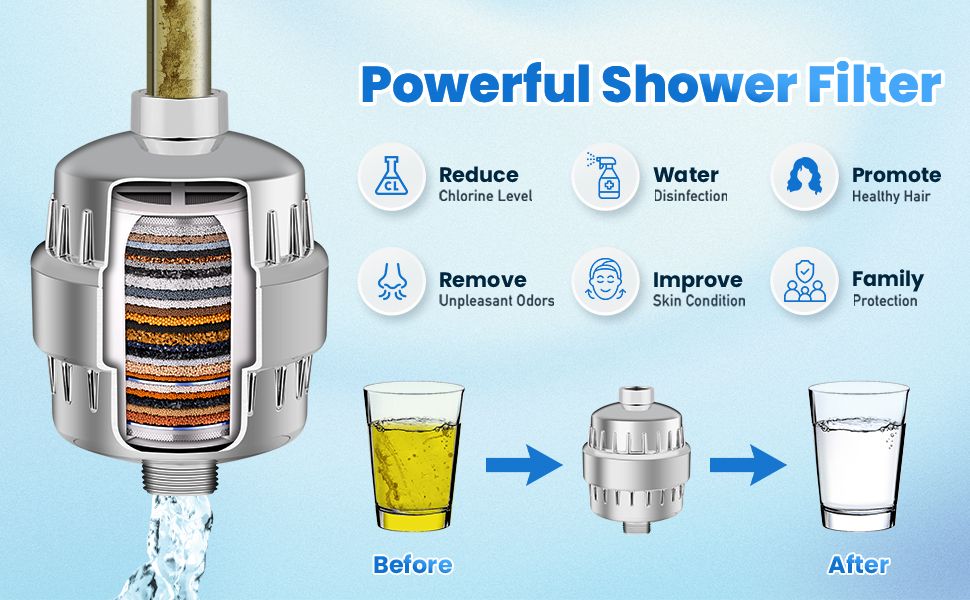 Powerful Shower Filter

CL

Reduce
Chlorine Level

Water
Disinfection

Promote
Healthy Hair

Remove
Unpleasant Odors

Improve
Skin Condition

Family
Protection

Before

After