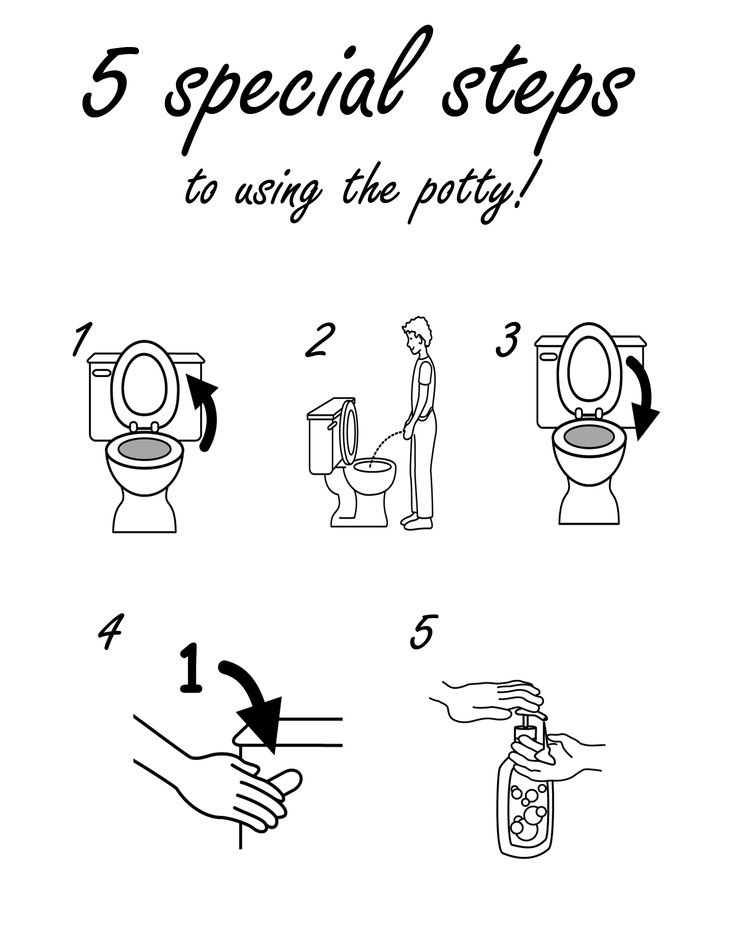 5 special steps

to using the potty!

1

2

3

4

1

5