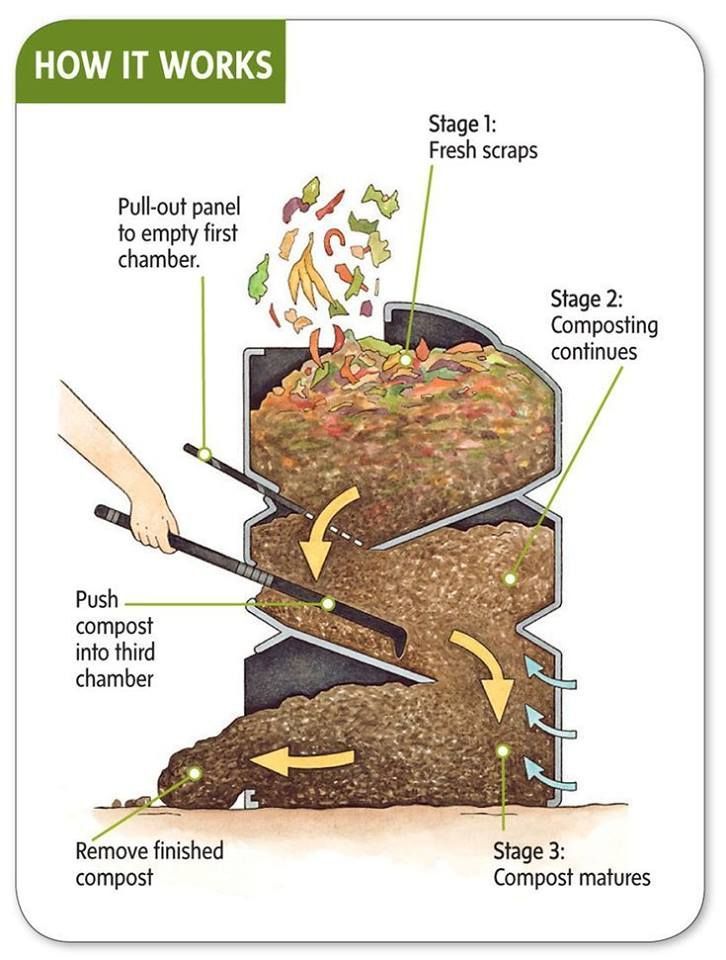 HOW IT WORKS

Stage 1:
Fresh scraps

Pull-out panel to empty first chamber.

Stage 2:
Composting continues

Push compost into third chamber

Remove finished compost

Stage 3:
Compost matures